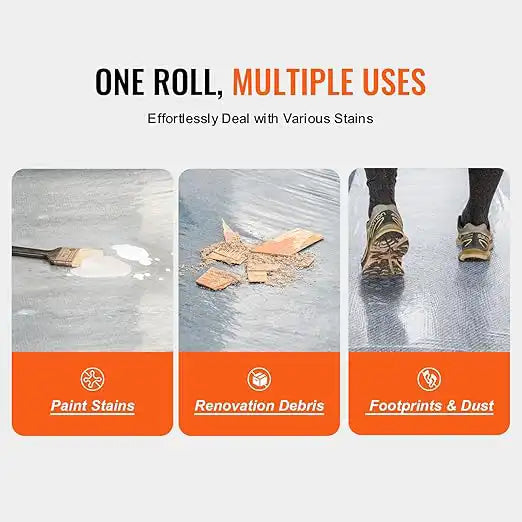 ONE ROLL, MULTIPLE USES

Effortlessly Deal with Various Stains

Paint Stains

Renovation Debris

Footprints & Dust