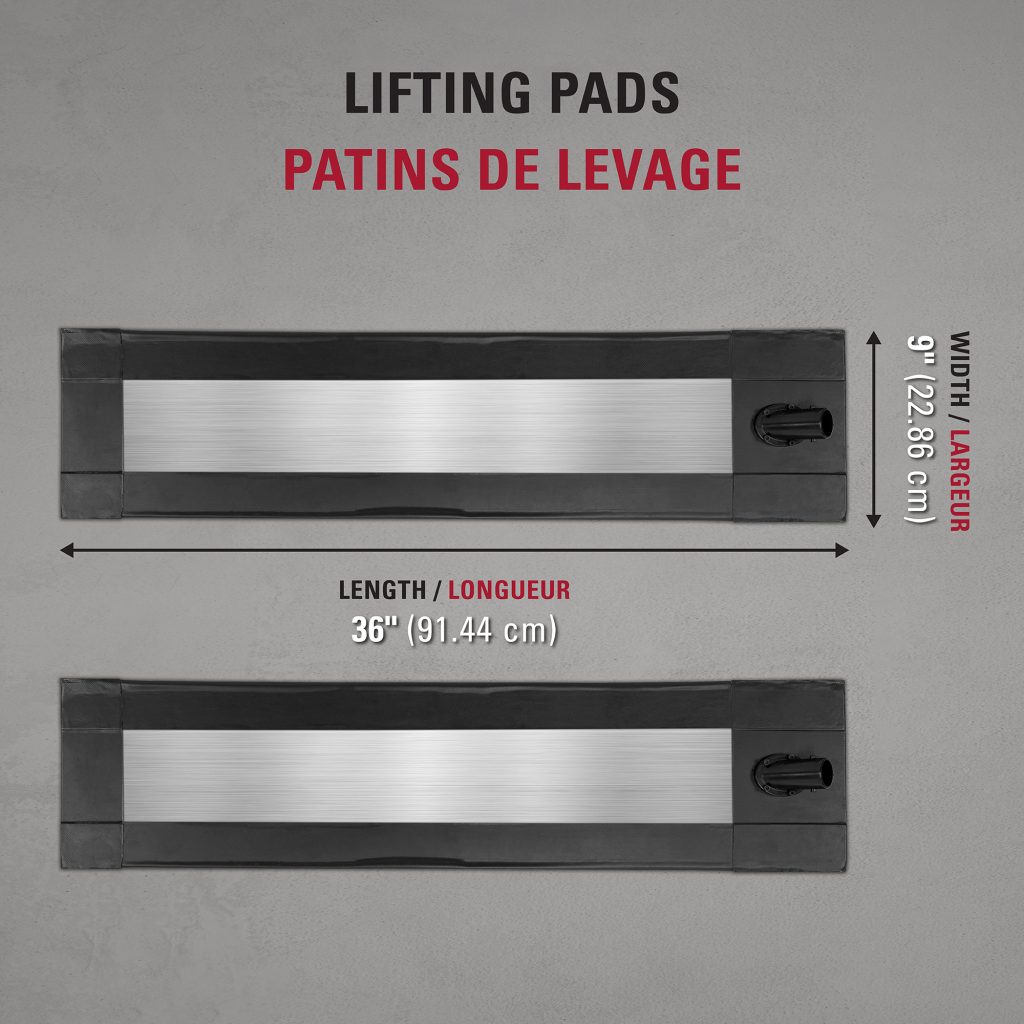 LIFTING PADS
PATINS DE LEVAGE

WIDTH / LARGEUR
9" (22.86 cm)

LENGTH / LONGUEUR
36" (91.44 cm)