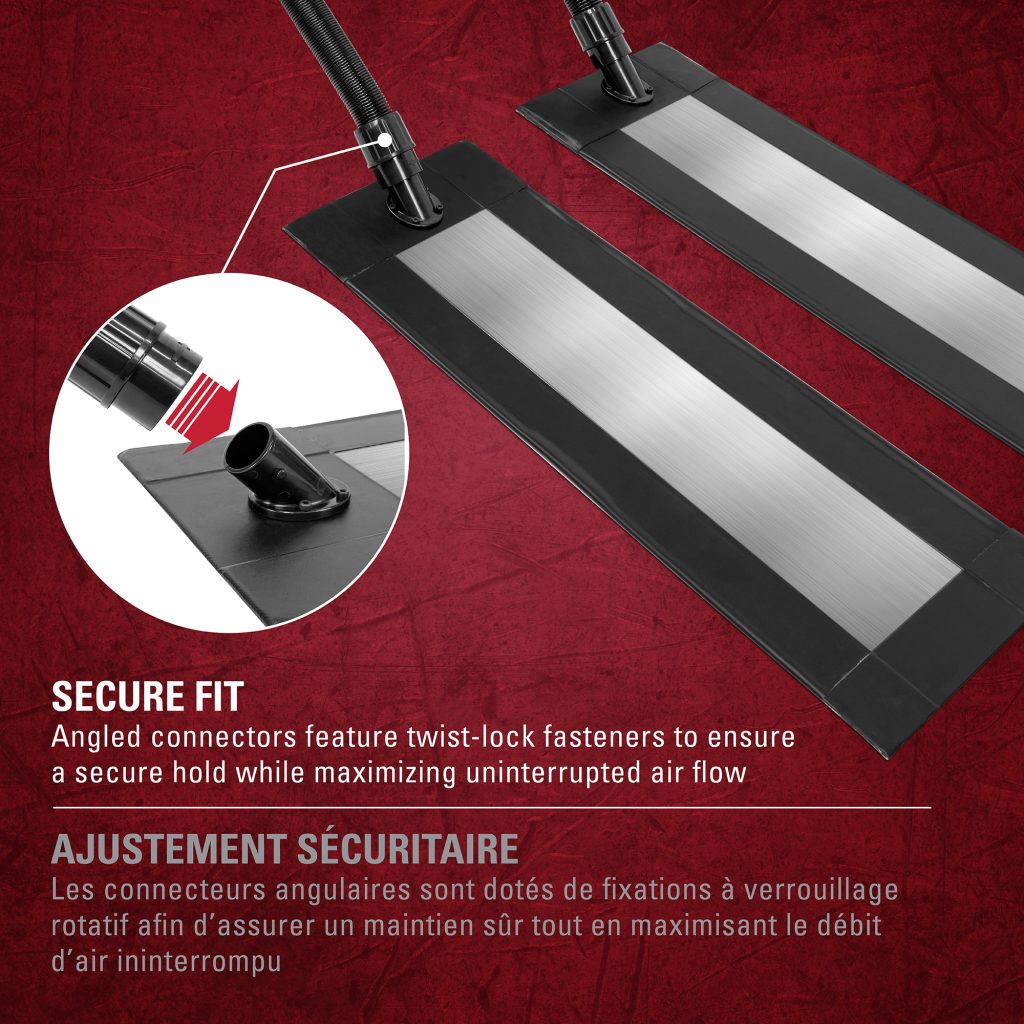 SECURE FIT
Angled connectors feature twist-lock fasteners to ensure a secure hold while maximizing uninterrupted air flow

AJUSTEMENT SÉCURITAIRE
Les connecteurs angulaires sont dotés de fixations à verrouillage rotatif afin d'assurer un maintien sûr tout en maximisant le débit d'air ininterrompu