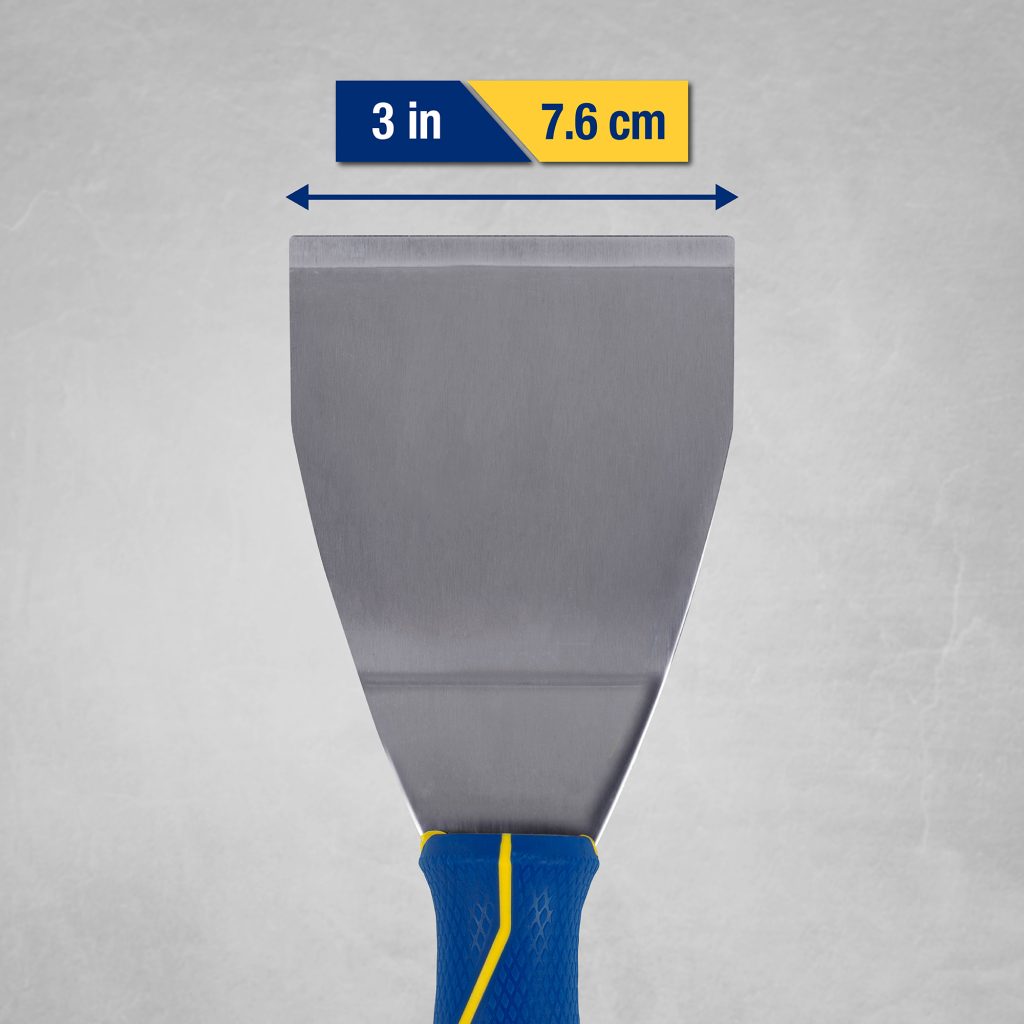 3 in 7.6 cm