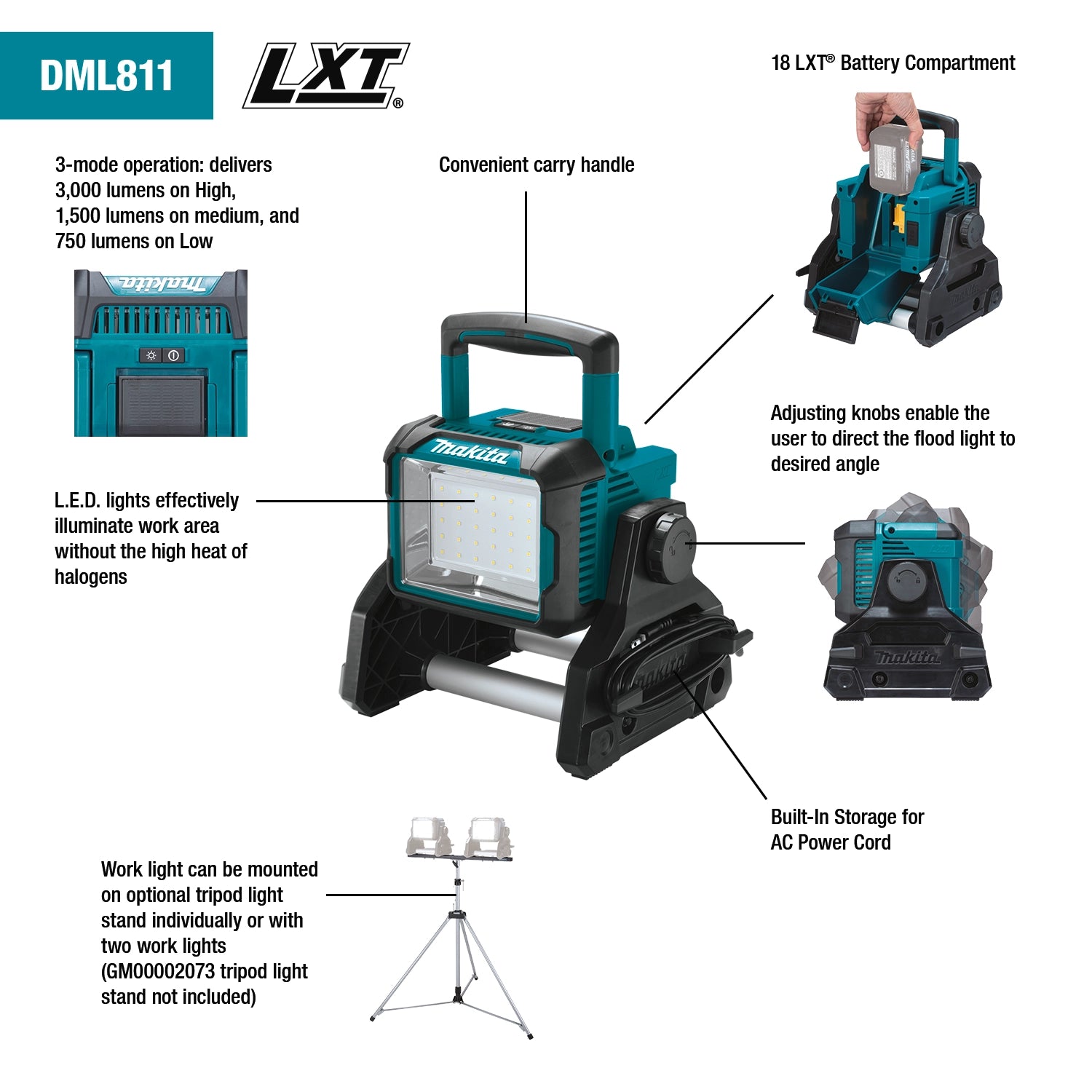 DML811

LXT®

18 LXT® Battery Compartment

3-mode operation: delivers 3,000 lumens on High, 1,500 lumens on medium, and 750 lumens on Low

makita

Convenient carry handle

makita

Adjusting knobs enable the user to direct the flood light to desired angle

L.E.D. lights effectively illuminate work area without the high heat of halogens

makita

makita

Built-In Storage for AC Power Cord

Work light can be mounted on optional tripod light stand individually or with two work lights (GM00002073 tripod light stand not included)